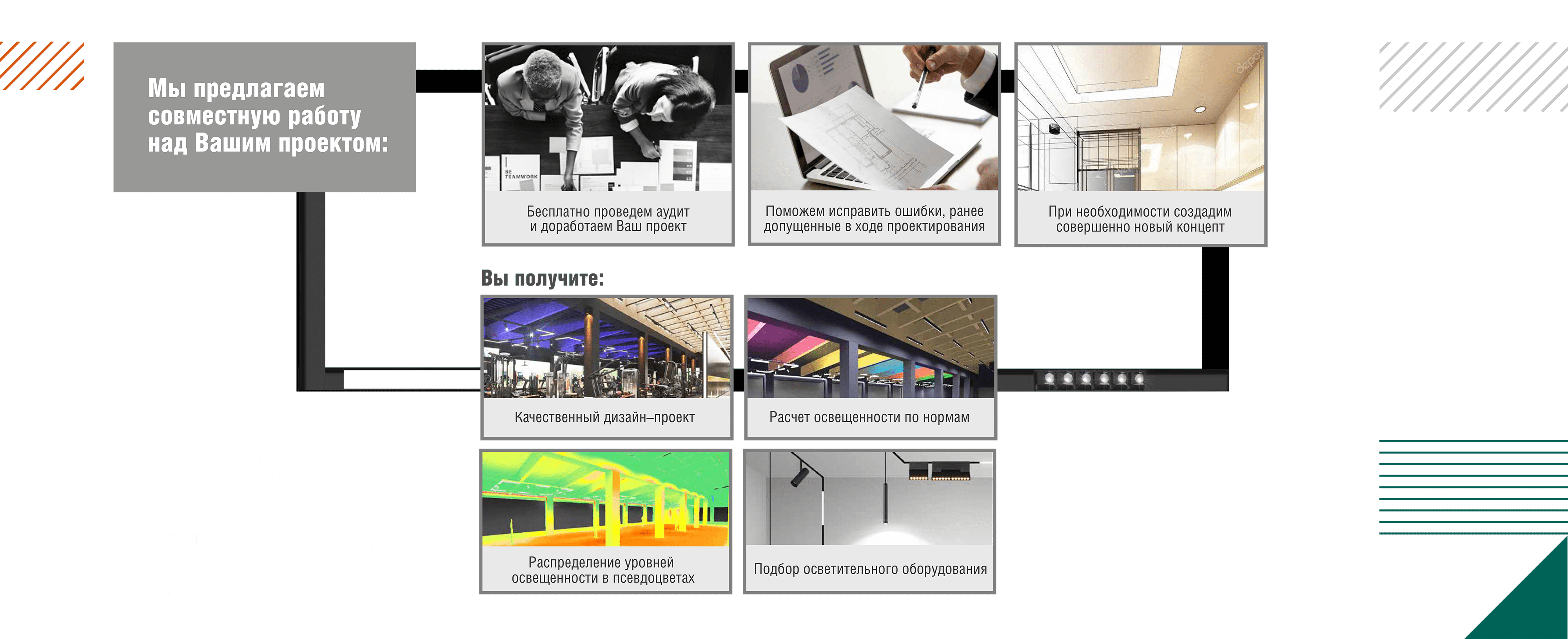 Мы предлагаем совместную работу над Вашим проектом:

BE TEAMWORK

Бесплатно проведем аудит и доработаем Ваш проект

Поможем исправить ошибки, ранее допущенные в ходе проектирования

При необходимости создадим совершенно новый концепт

Вы получите:

Качественный дизайн–проект

Расчет освещенности по нормам

Распределение уровней освещенности в псевдоцветах

Подбор осветительного оборудования